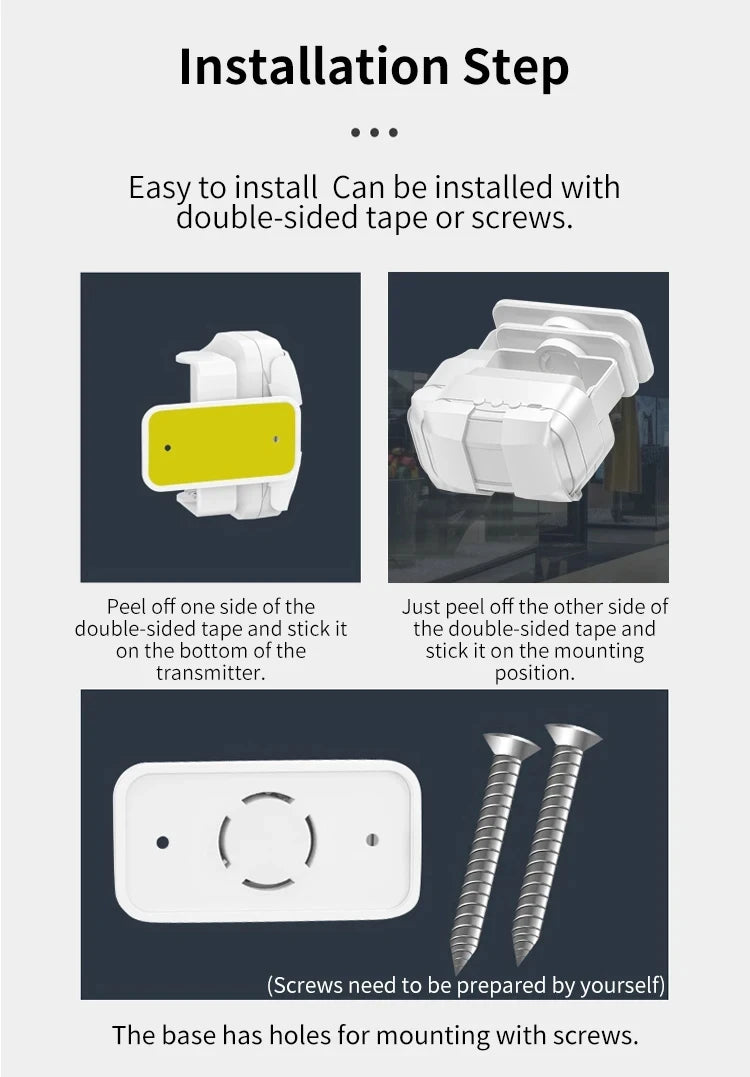 Installation Step

Easy to install Can be installed with double-sided tape or screws.

Peel off one side of the double-sided tape and stick it on the bottom of the transmitter.

Just peel off the other side of the double-sided tape and stick it on the mounting position.

(Screws need to be prepared by yourself)

The base has holes for mounting with screws.